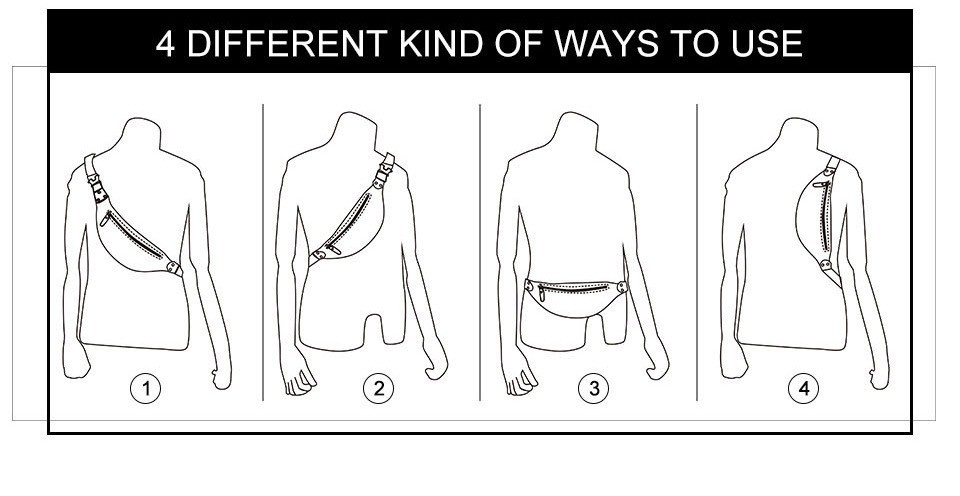 4 DIFFERENT KIND OF WAYS TO USE

1

2

3

4