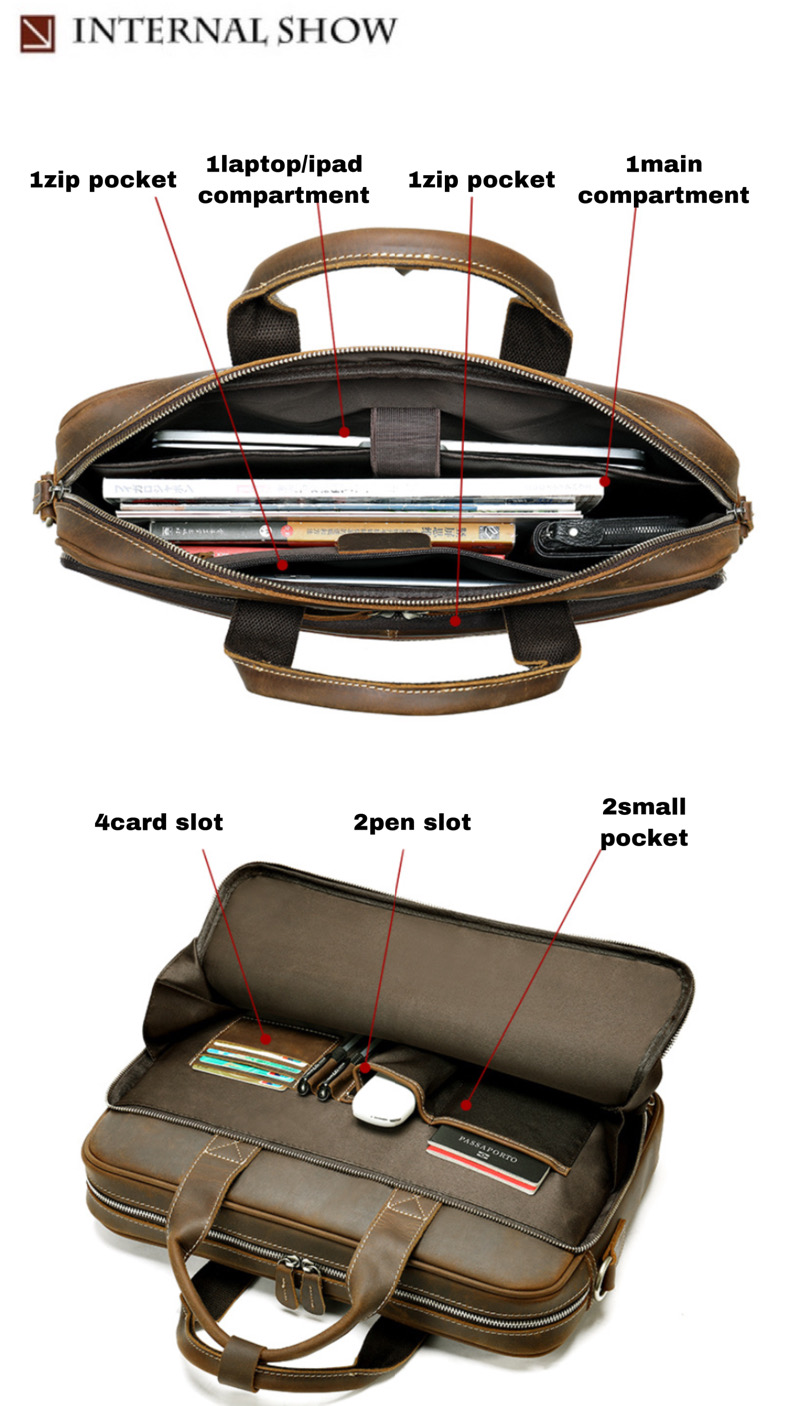 INTERNAL SHOW

1zip pocket

1laptop/ipad compartment

1zip pocket

1main compartment

4card slot

2pen slot

2small pocket

PASSAPORTO